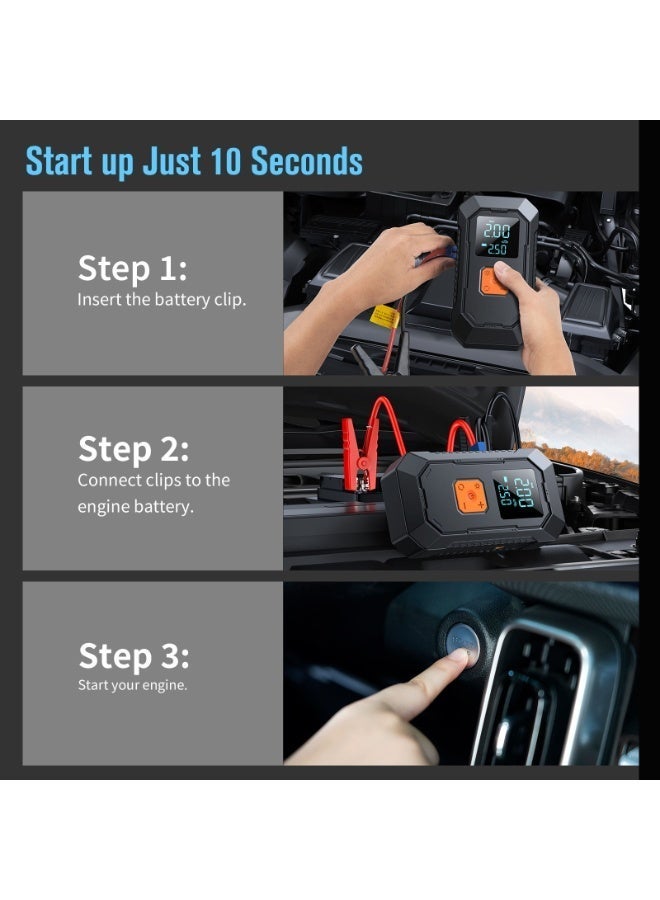 Start up Just 10 Seconds

Step 1:
Insert the battery clip.

200
250

Step 2:
Connect clips to the engine battery.

200
250

Step 3:
Start your engine.